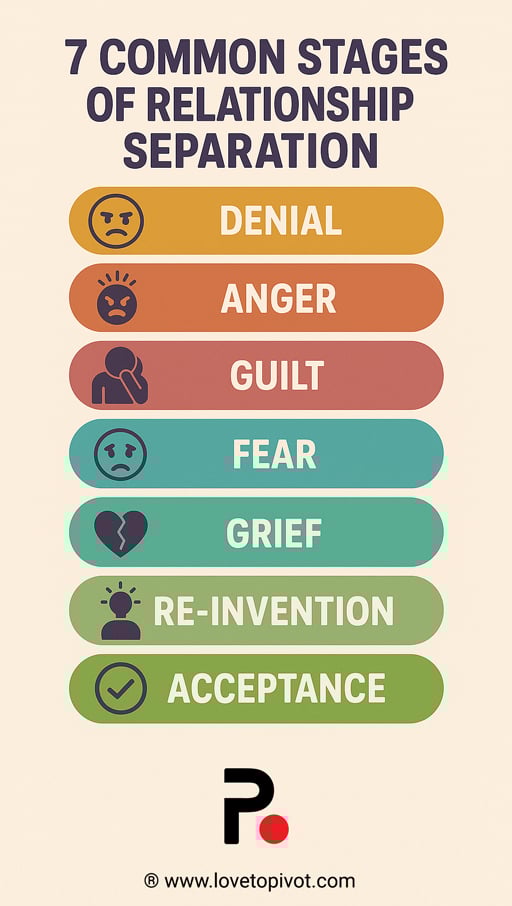 7 COMMON STAGES OF RELATIONSHIP SEPARATION

DENIAL

ANGER

GUILT

FEAR

GRIEF

RE-INVENTION

ACCEPTANCE

P

® www.lovetopivot.com